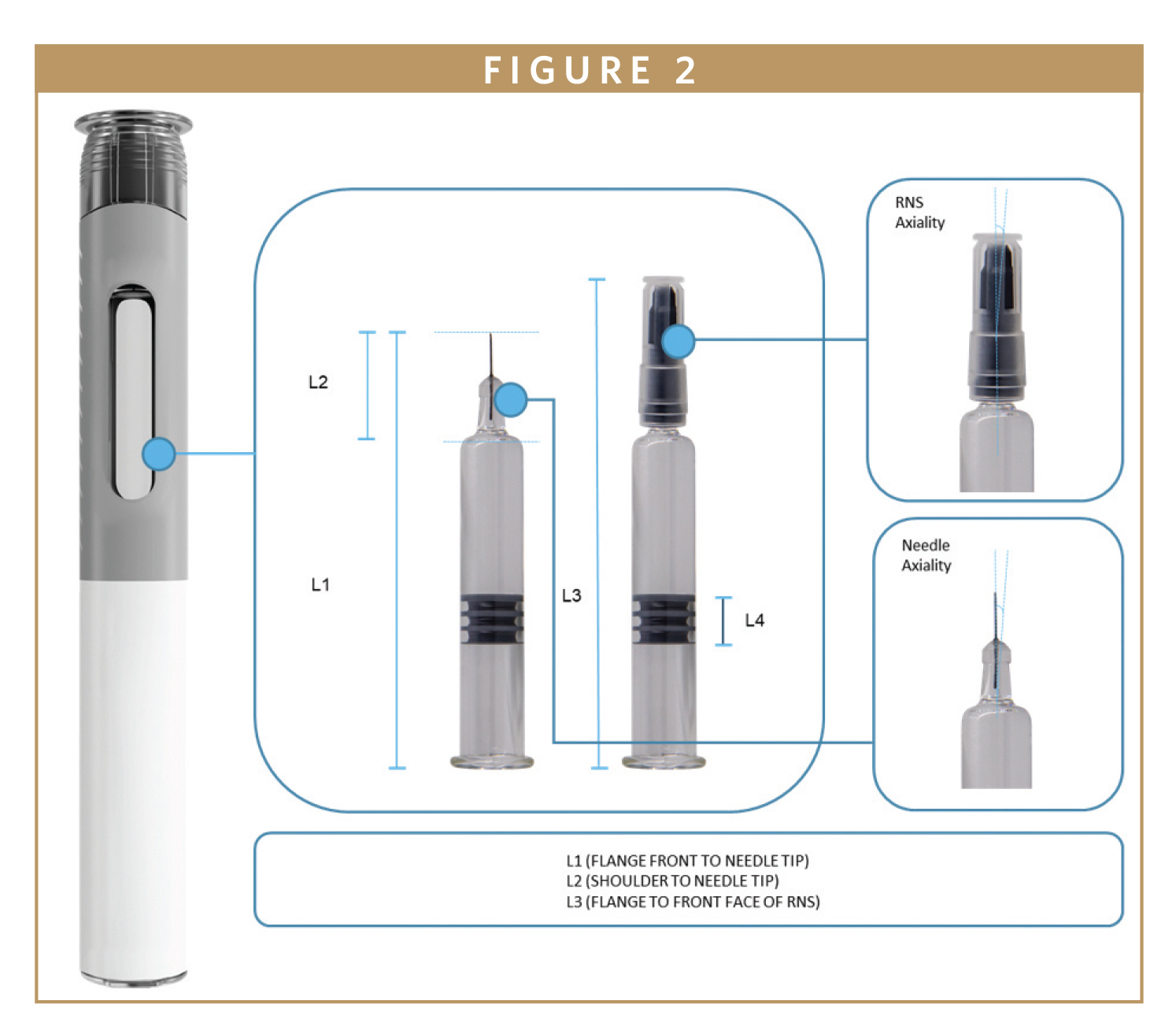 FIGURE 2

L2

L1

L3

L4

RNS Axiality

Needle Axiality

L1 (FLANGE FRONT TO NEEDLE TIP)
L2 (SHOULDER TO NEEDLE TIP)
L3 (FLANGE TO FRONT FACE OF RNS)