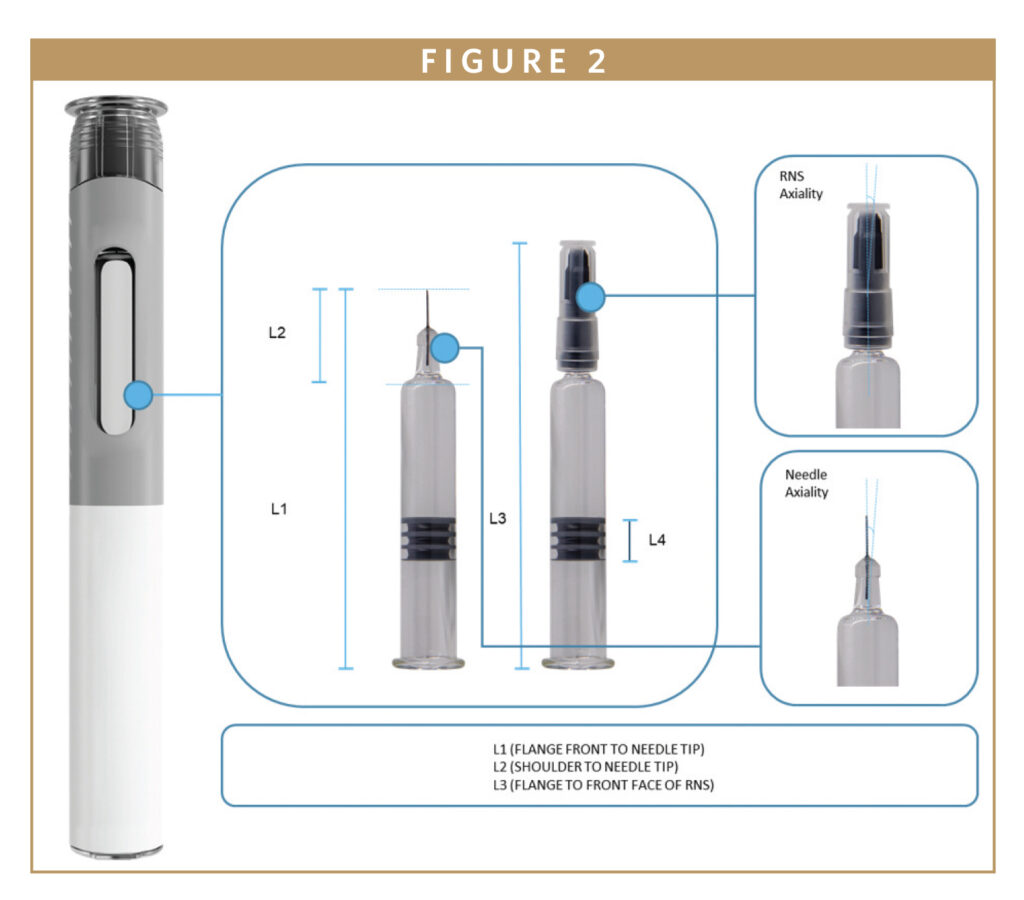 FIGURE 2

L2

L1

L3

L4

RNS Axiality

Needle Axiality

L1 (FLANGE FRONT TO NEEDLE TIP)
L2 (SHOULDER TO NEEDLE TIP)
L3 (FLANGE TO FRONT FACE OF RNS)