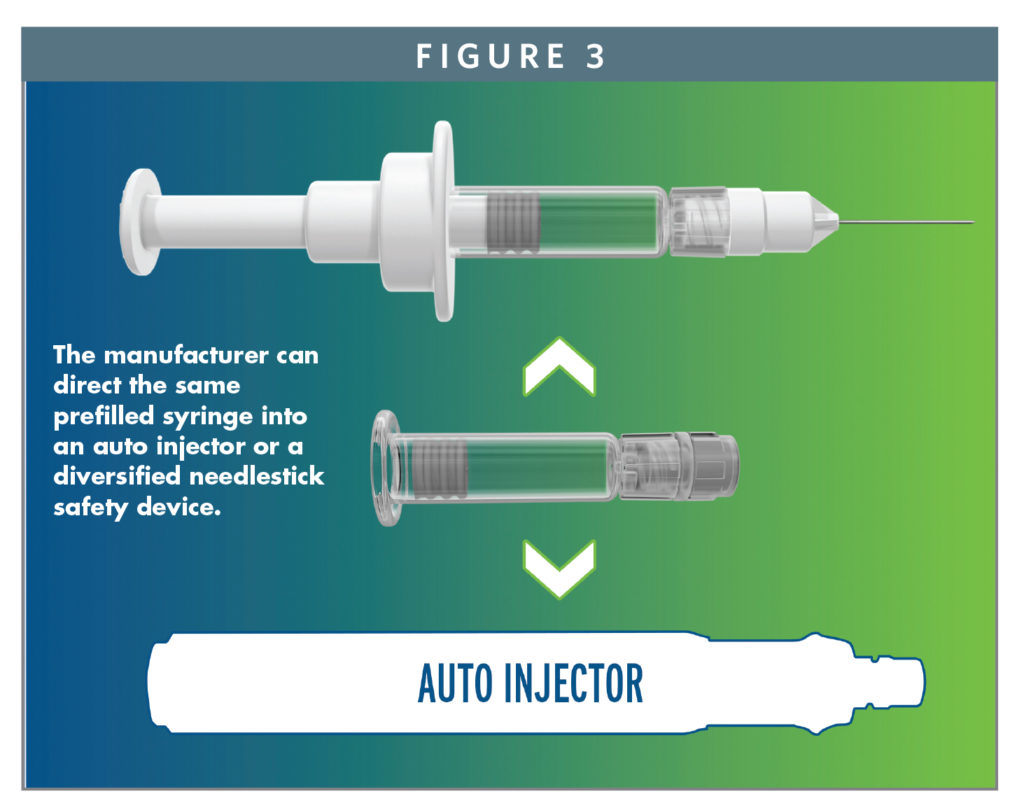 FIGURE 3

The manufacturer can direct the same prefilled syringe into an auto injector or a diversified needlestick safety device.

AUTO INJECTOR